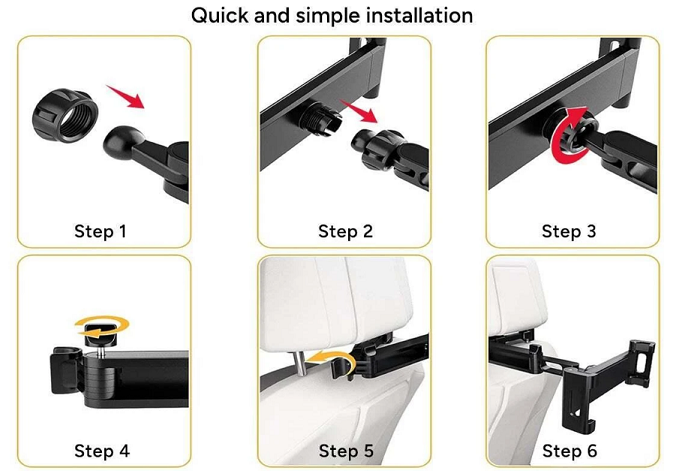 Quick and simple installation

Step 1

Step 2

Step 3

Step 4

Step 5

Step 6