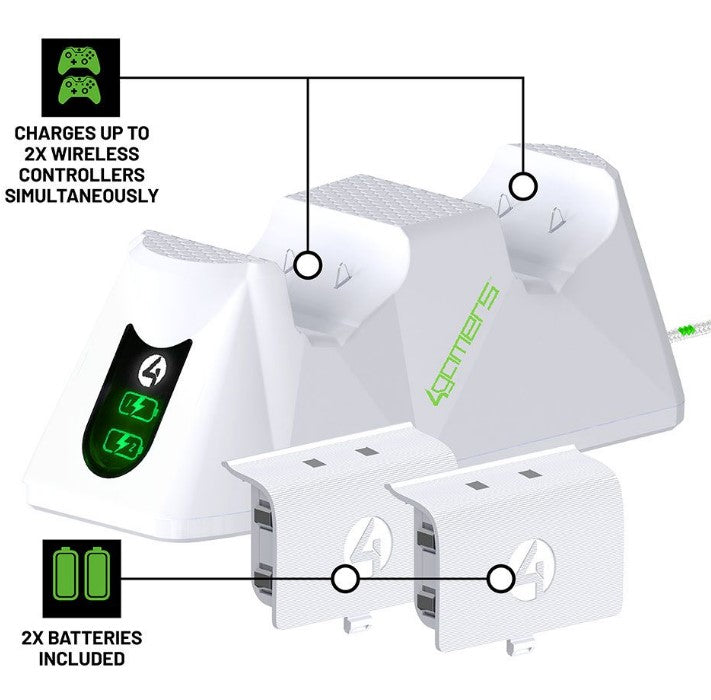 CHARGES UP TO 2X WIRELESS CONTROLLERS SIMULTANEOUSLY

4gamers

2X BATTERIES INCLUDED